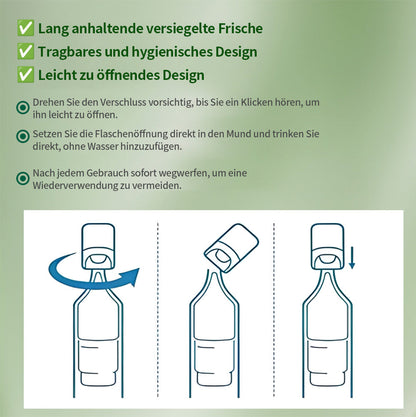 ✅ Lang anhaltende versiegelte Frische
✅ Tragbares und hygienisches Design
✅ Leicht zu öffnendes Design

Drehen Sie den Verschluss vorsichtig, bis Sie ein Klicken hören, um ihn leicht zu öffnen.

Setzen Sie die Flaschenöffnung direkt in den Mund und trinken Sie direkt, ohne Wasser hinzuzufügen.

Nach jedem Gebrauch sofort wegwerfen, um eine Wiederverwendung zu vermeiden.